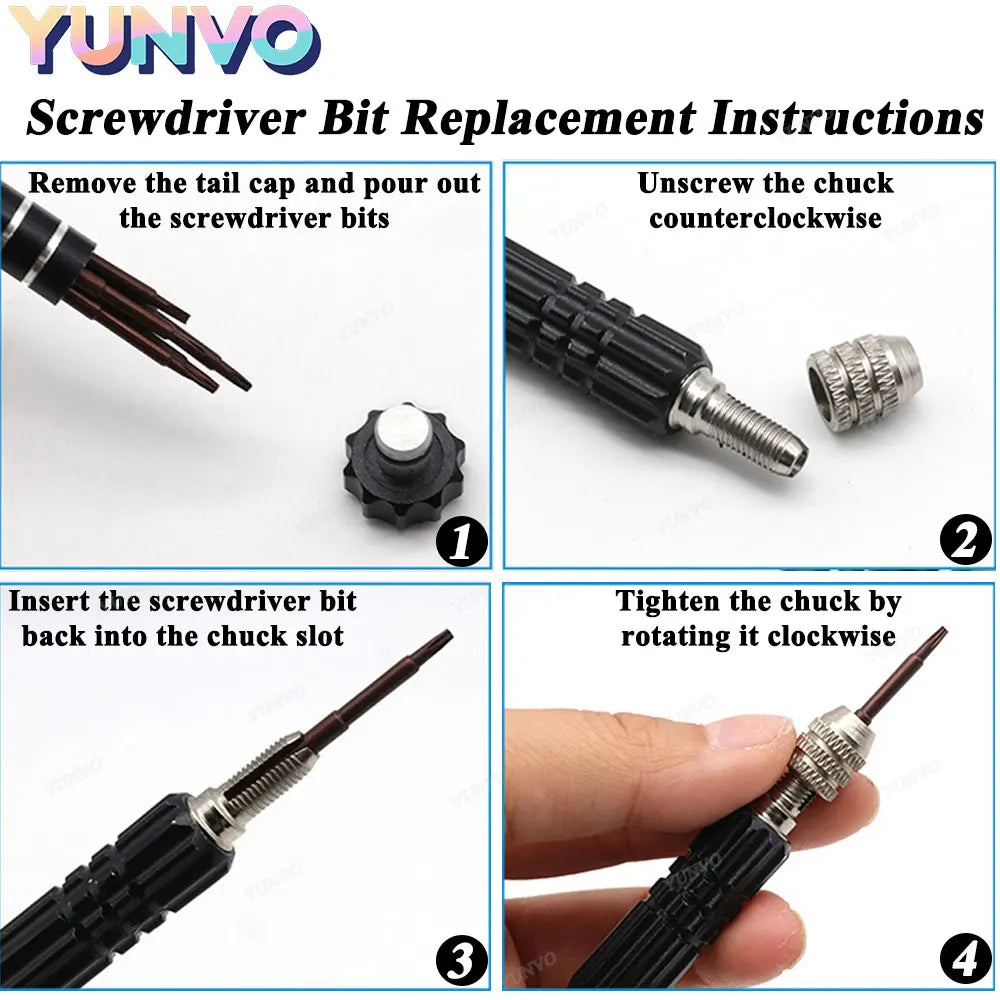 YUNVO

Screwdriver Bit Replacement Instructions

Remove the tail cap and pour out the screwdriver bits

1

Unscrew the chuck counterclockwise

2

Insert the screwdriver bit back into the chuck slot

3

Tighten the chuck by rotating it clockwise

4