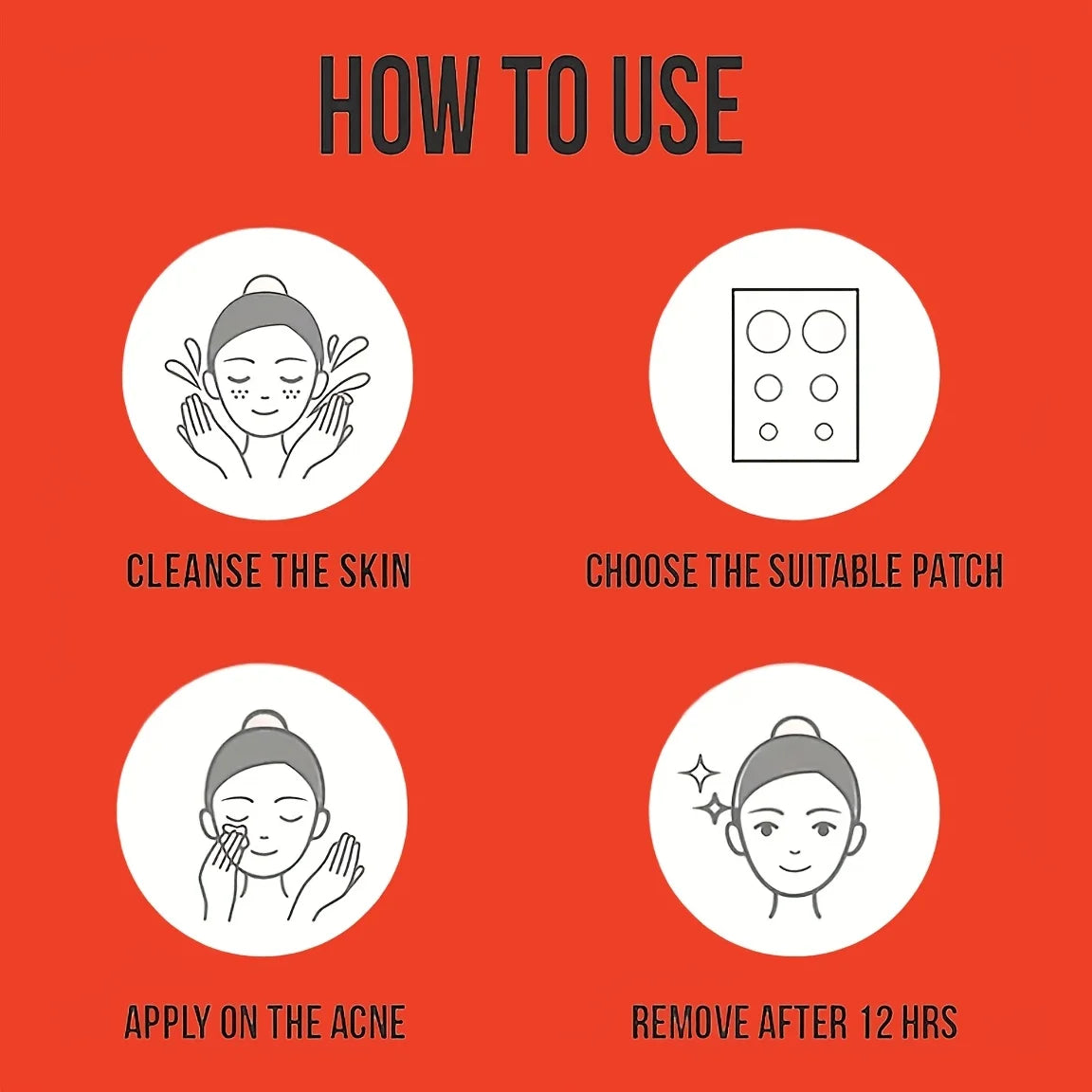 HOW TO USE

CLEANSE THE SKIN

CHOOSE THE SUITABLE PATCH

APPLY ON THE ACNE

REMOVE AFTER 12 HRS