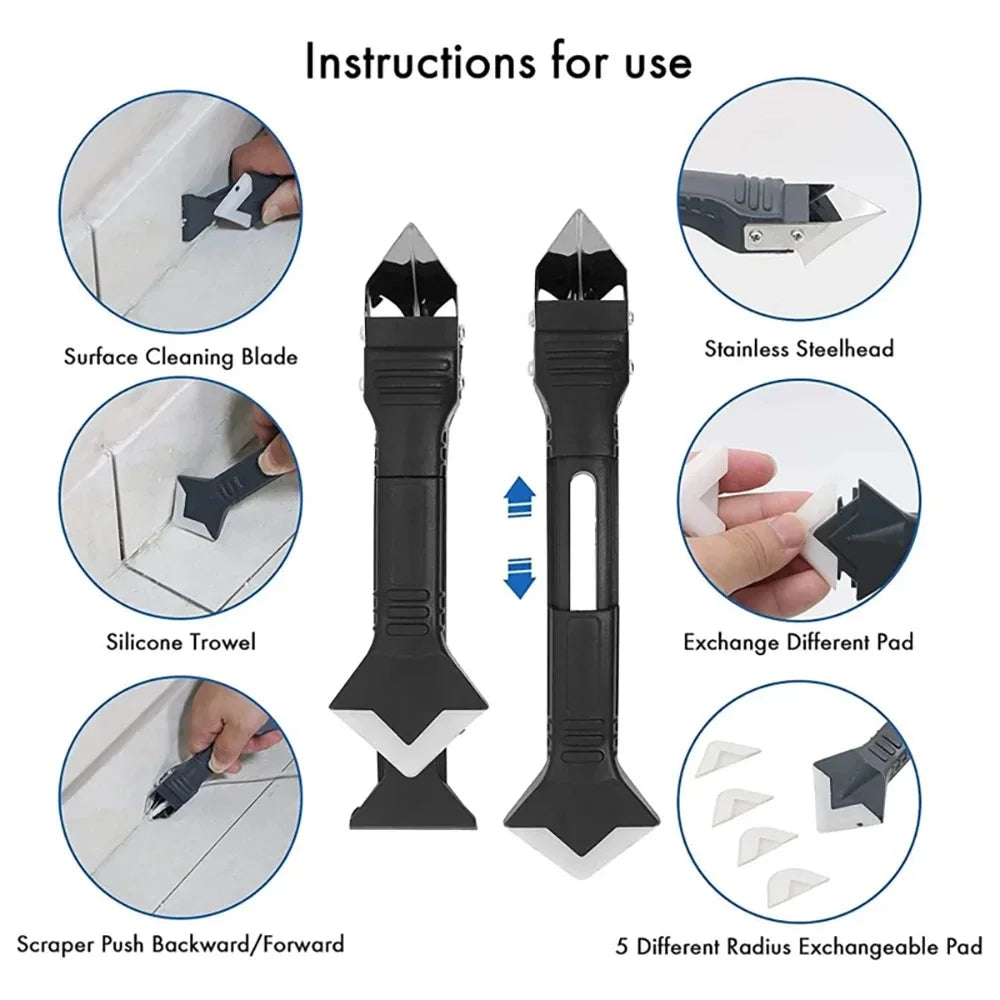 Instructions for use

Surface Cleaning Blade

Silicone Trowel

Scraper Push Backward/Forward

Stainless Steelhead

Exchange Different Pad

5 Different Radius Exchangeable Pad